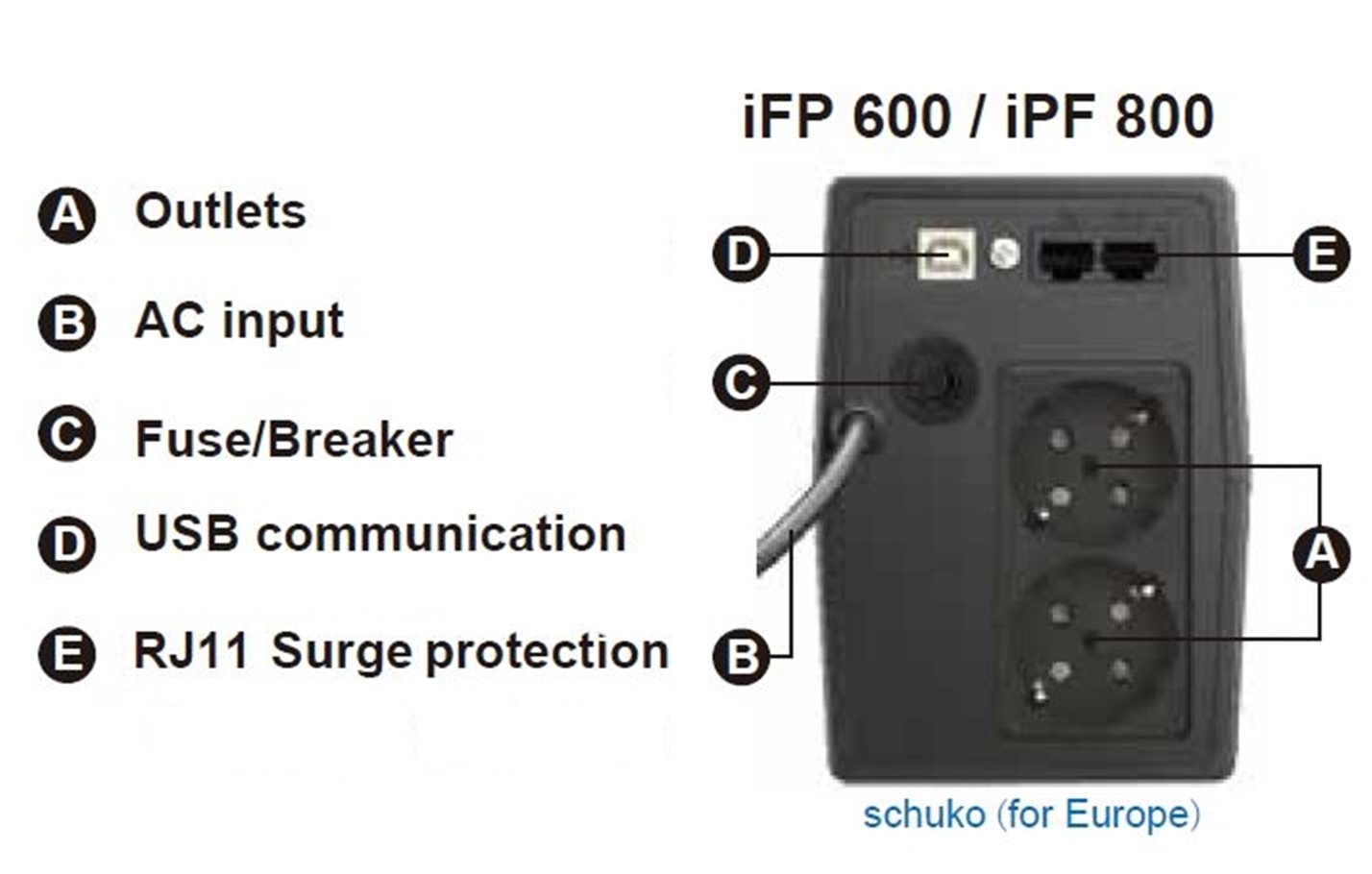 iFP 600 / iPF 800

A Outlets

B AC input

C Fuse/Breaker

D USB communication

E RJ11 Surge protection

D

E

C

A

B

schuko (for Europe)