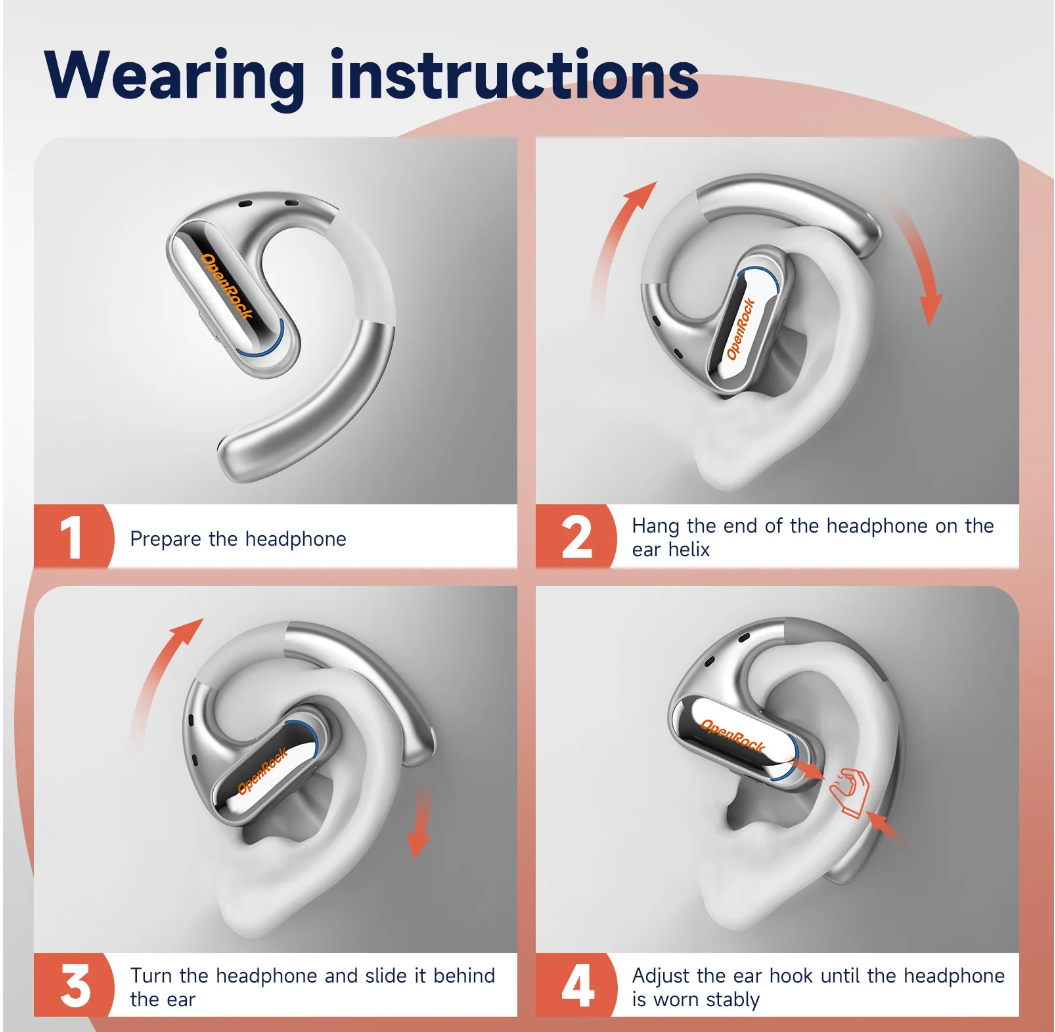 Wearing instructions

OpenRock

1 Prepare the headphone

OpenRock

2 Hang the end of the headphone on the ear helix

OpenRock

3 Turn the headphone and slide it behind the ear

OpenRock

4 Adjust the ear hook until the headphone is worn stably