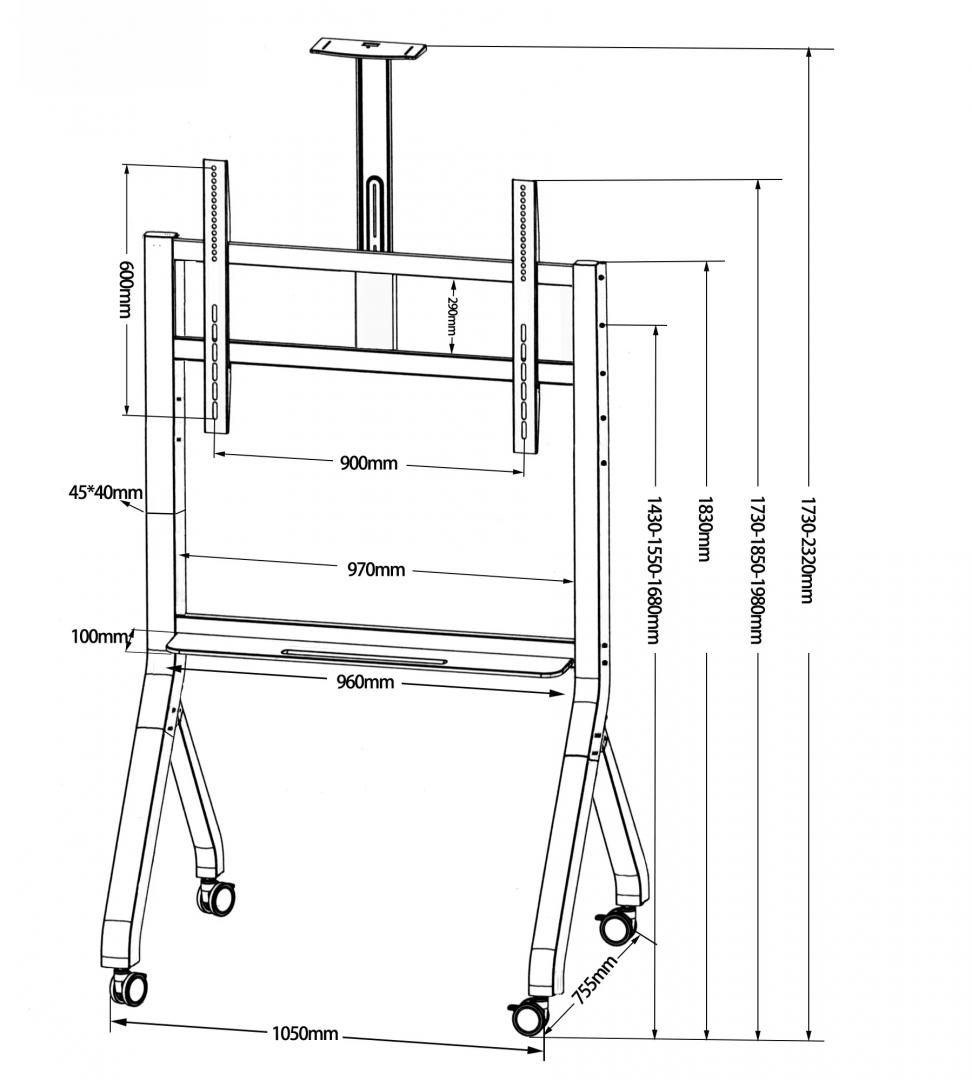 600mm
290mm
900mm
45*40mm
970mm
100mm
960mm
1430-1550-1680mm
1830mm
1730-1850-1980mm
1730-2320mm
755mm
1050mm